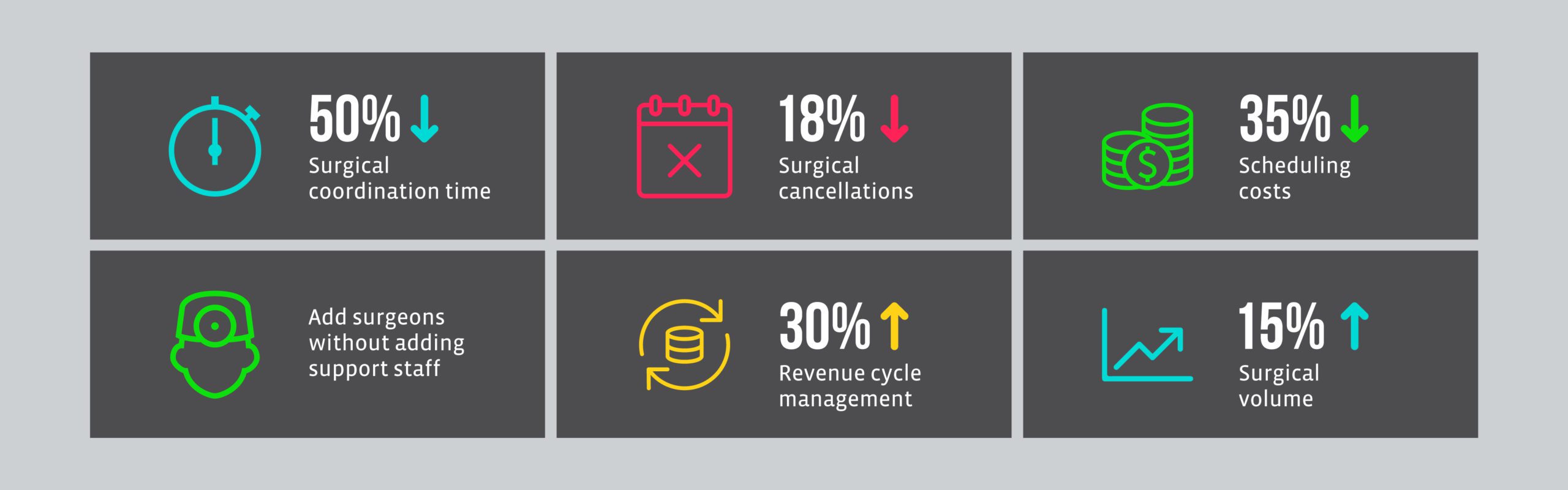 50% ↓
Surgical coordination time

18% ↓
Surgical cancellations

35% ↓
Scheduling costs

Add surgeons without adding support staff

30% ↑
Revenue cycle management

15% ↑
Surgical volume